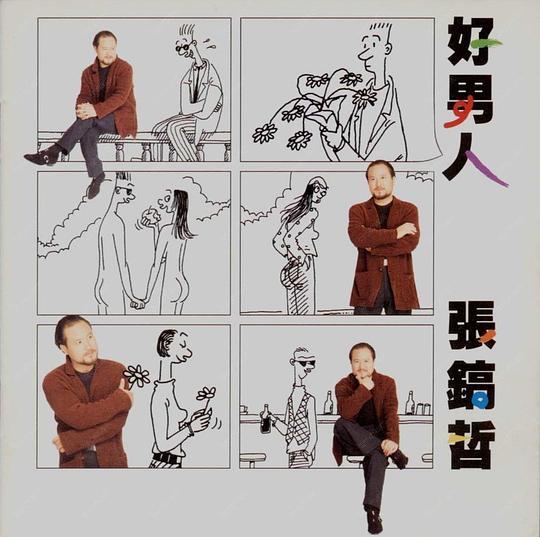 好男人

張鎬哲